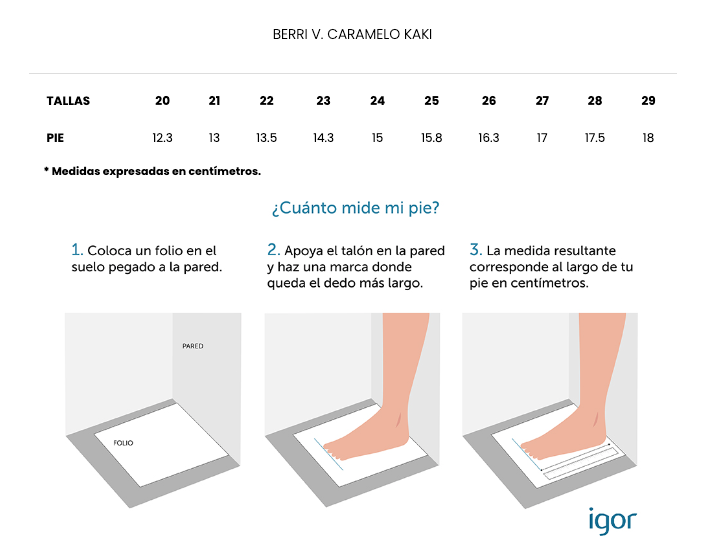 BERRI V. CARAMELO KAKI

| TALLAS | 20 | 21 | 22 | 23 | 24 | 25 | 26 | 27 | 28 | 29 |
|---|---|---|---|---|---|---|---|---|---|---|
| PIE | 12.3 | 13 | 13.5 | 14.3 | 15 | 15.8 | 16.3 | 17 | 17.5 | 18 |

* Medidas expresadas en centímetros.

¿Cuánto mide mi pie?

1. Coloca un folio en el suelo pegado a la pared.

2. Apoya el talón en la pared y haz una marca donde queda el dedo más largo.

3. La medida resultante corresponde al largo de tu pie en centímetros.

PARED

FOLIO

igor