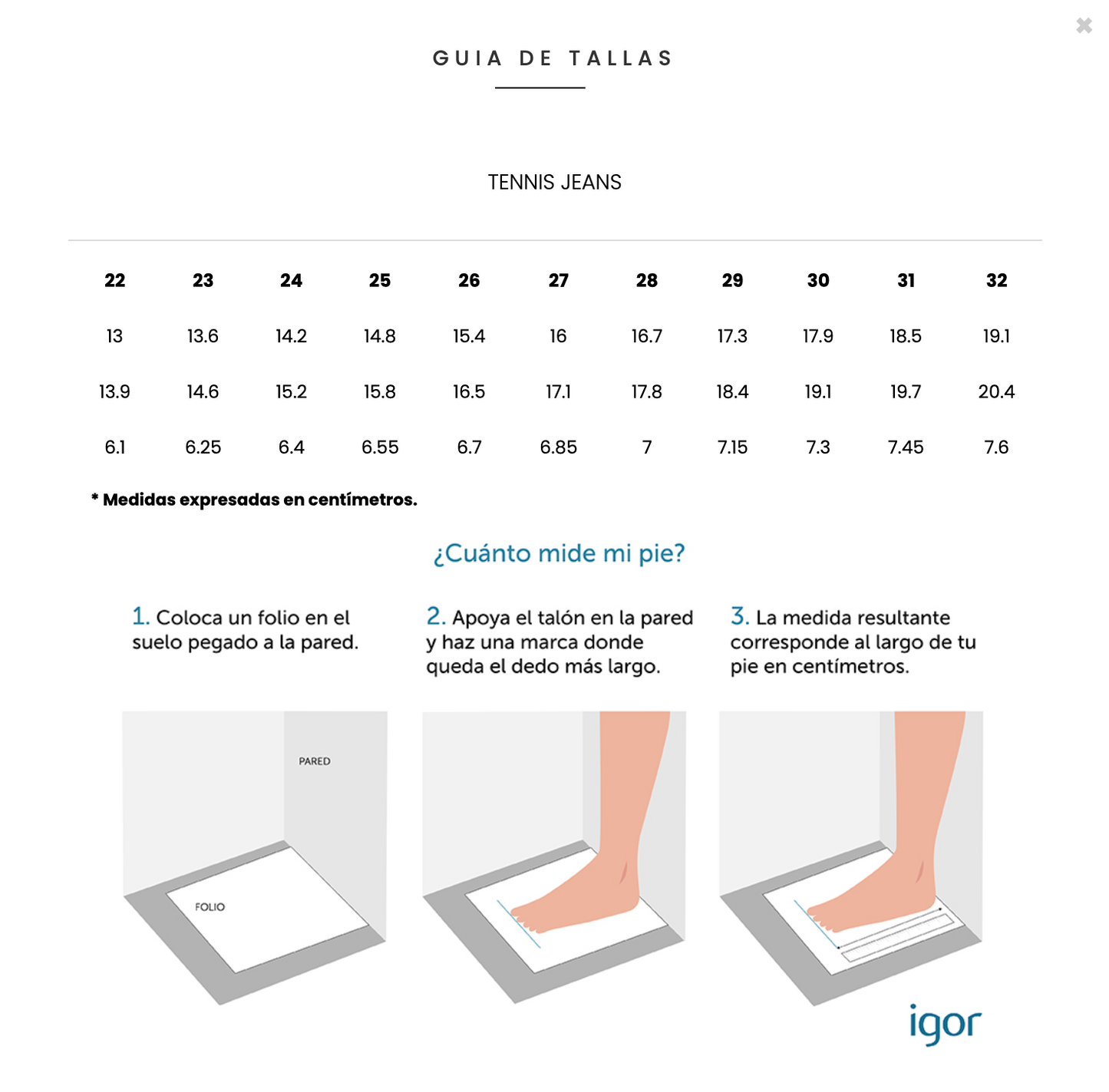 GUIA DE TALLAS

TENNIS JEANS

| 22 | 23 | 24 | 25 | 26 | 27 | 28 | 29 | 30 | 31 | 32 |
|---|---|---|---|---|---|---|---|---|---|---|
| 13 | 13.6 | 14.2 | 14.8 | 15.4 | 16 | 16.7 | 17.3 | 17.9 | 18.5 | 19.1 |
| 13.9 | 14.6 | 15.2 | 15.8 | 16.5 | 17.1 | 17.8 | 18.4 | 19.1 | 19.7 | 20.4 |
| 6.1 | 6.25 | 6.4 | 6.55 | 6.7 | 6.85 | 7 | 7.15 | 7.3 | 7.45 | 7.6 |

* Medidas expresadas en centímetros.

¿Cuánto mide mi pie?

1. Coloca un folio en el suelo pegado a la pared.

2. Apoya el talón en la pared y haz una marca donde queda el dedo más largo.

3. La medida resultante corresponde al largo de tu pie en centímetros.

PARED

FOLIO

igor